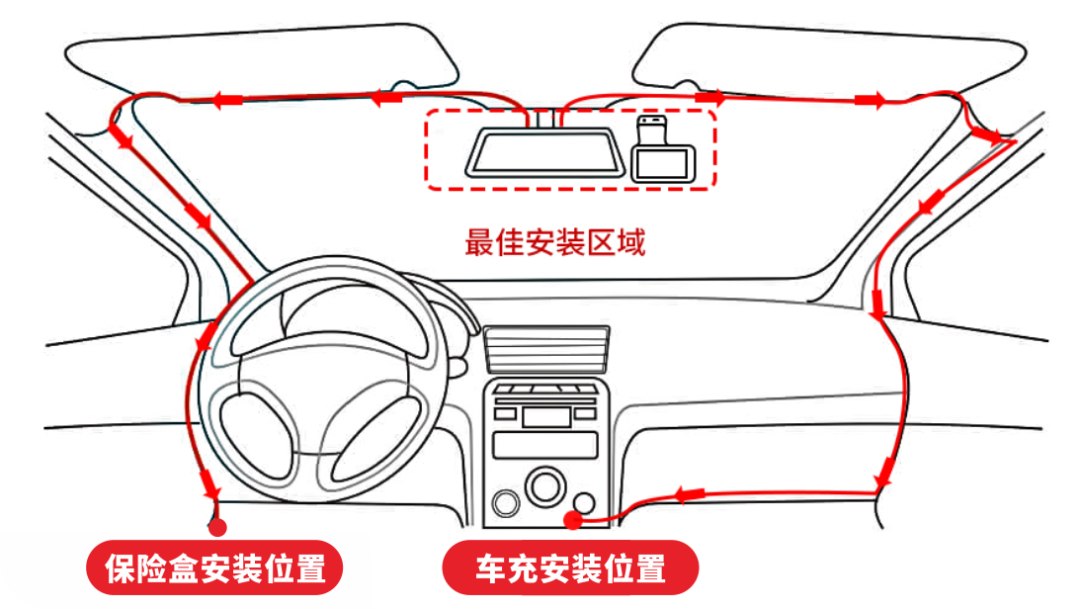 最佳安装区域

保险盒安装位置

车充安装位置